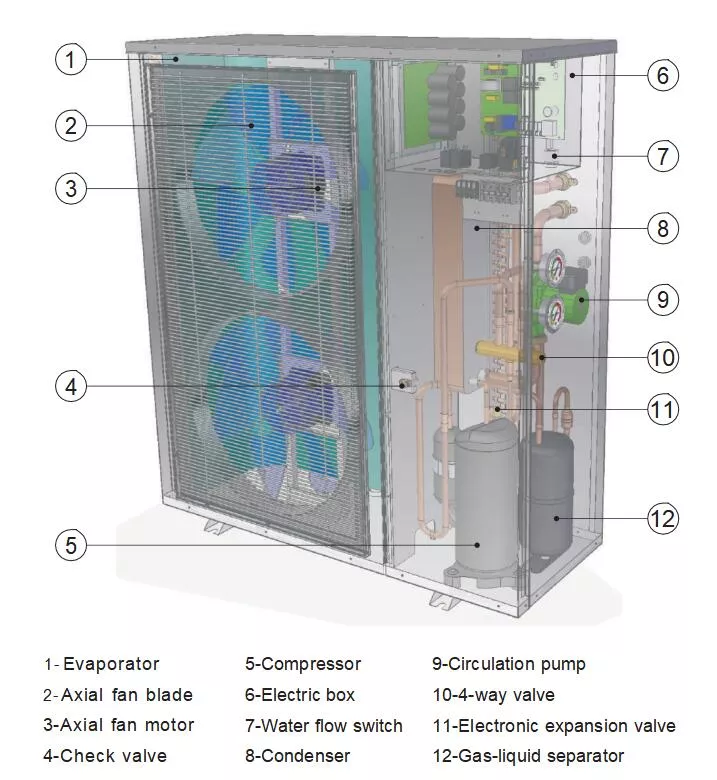 1
2
3
4
5
6
7
8
9
10
11
12

1-Evaporator
2-Axial fan blade
3-Axial fan motor
4-Check valve

5-Compressor
6-Electric box
7-Water flow switch
8-Condenser

9-Circulation pump
10-4-way valve
11-Electronic expansion valve
12-Gas-liquid separator